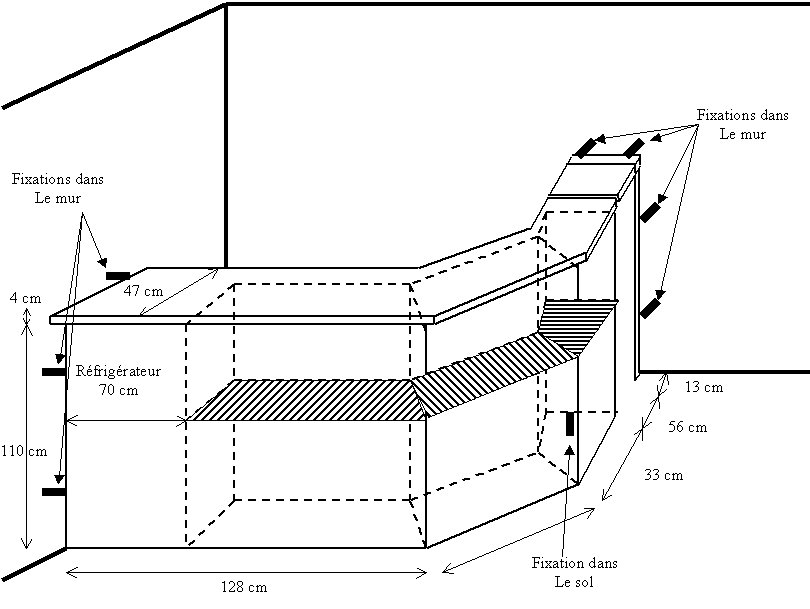 Fixations dans
Le mur

Fixations dans
Le mur

47 cm

4 cm

Réfrigérateur
70 cm

110 cm

13 cm

56 cm

33 cm

128 cm

Fixation dans
Le sol